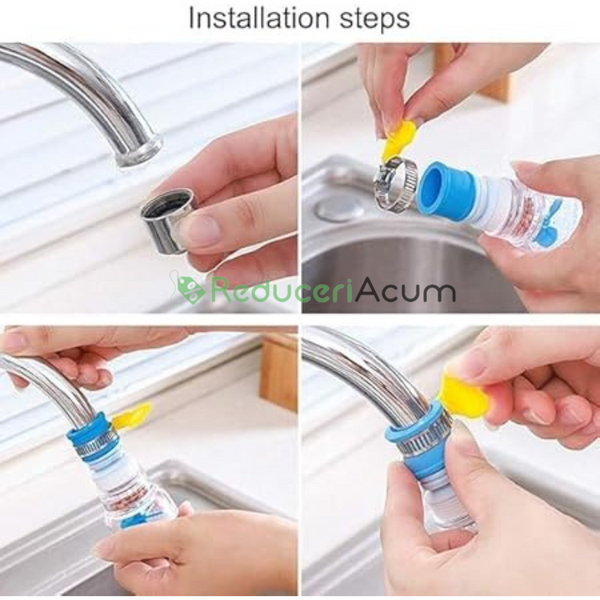 Installation steps

ReduceriAcum